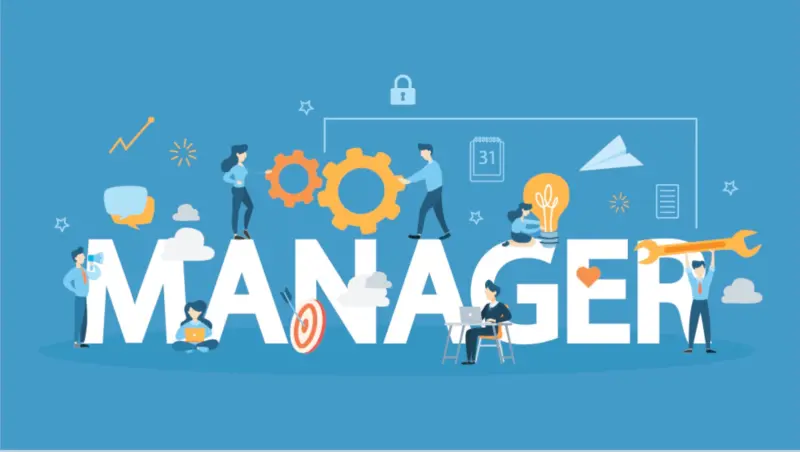 31

MANAGER